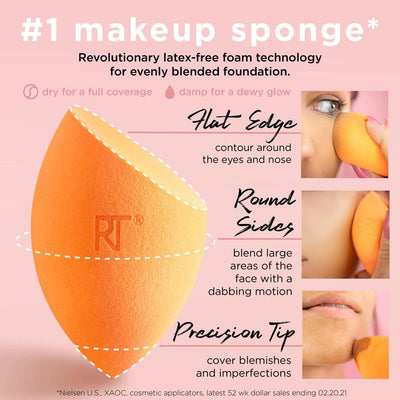 #1 makeup sponge*

Revolutionary latex-free foam technology for evenly blended foundation.

dry for a full coverage damp for a dewy glow

RT®

Flat Edge
contour around the eyes and nose

Round Sides
blend large areas of the face with a dabbing motion

Precision Tip
cover blemishes and imperfections

*Nielsen U.S., XAOC, cosmetic applicators, latest 52 wk dollar sales ending 02.20.21