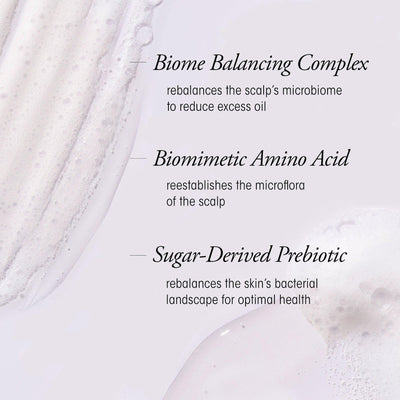 Biome Balancing Complex

rebalances the scalp's microbiome to reduce excess oil

Biomimetic Amino Acid

reestablishes the microflora of the scalp

Sugar-Derived Prebiotic

rebalances the skin's bacterial landscape for optimal health