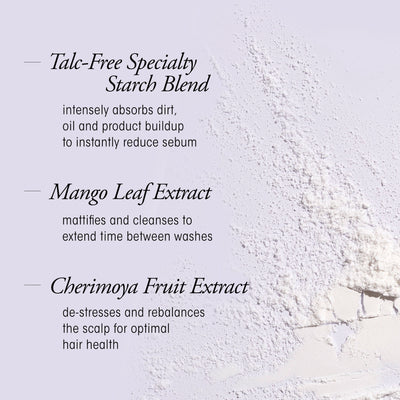 — Talc-Free Specialty Starch Blend

intensely absorbs dirt, oil and product buildup to instantly reduce sebum

— Mango Leaf Extract

mattifies and cleanses to extend time between washes

— Cherimoya Fruit Extract

de-stresses and rebalances the scalp for optimal hair health