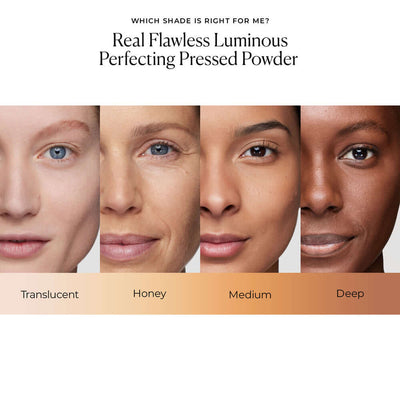 WHICH SHADE IS RIGHT FOR ME?

Real Flawless Luminous Perfecting Pressed Powder

Translucent

Honey

Medium

Deep